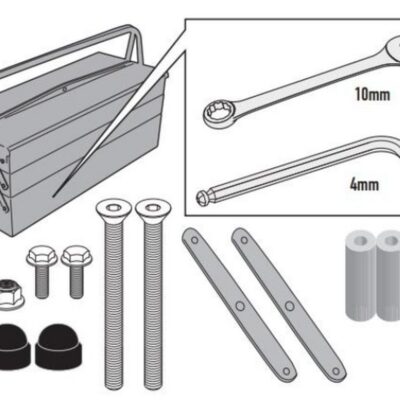 10mm

4mm